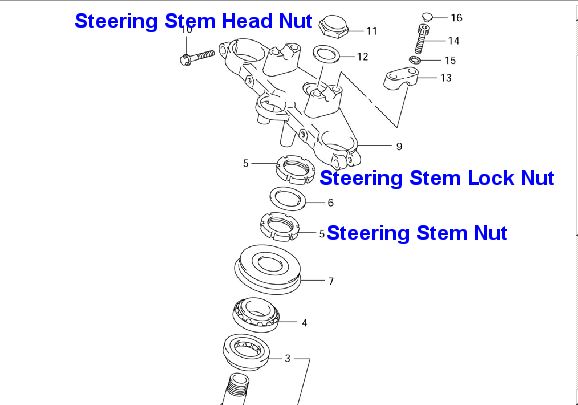 Steering Stem Head Nut
10
11
16
14
12
15
13
9
5
Steering Stem Lock Nut
6
5
Steering Stem Nut
7
4
3